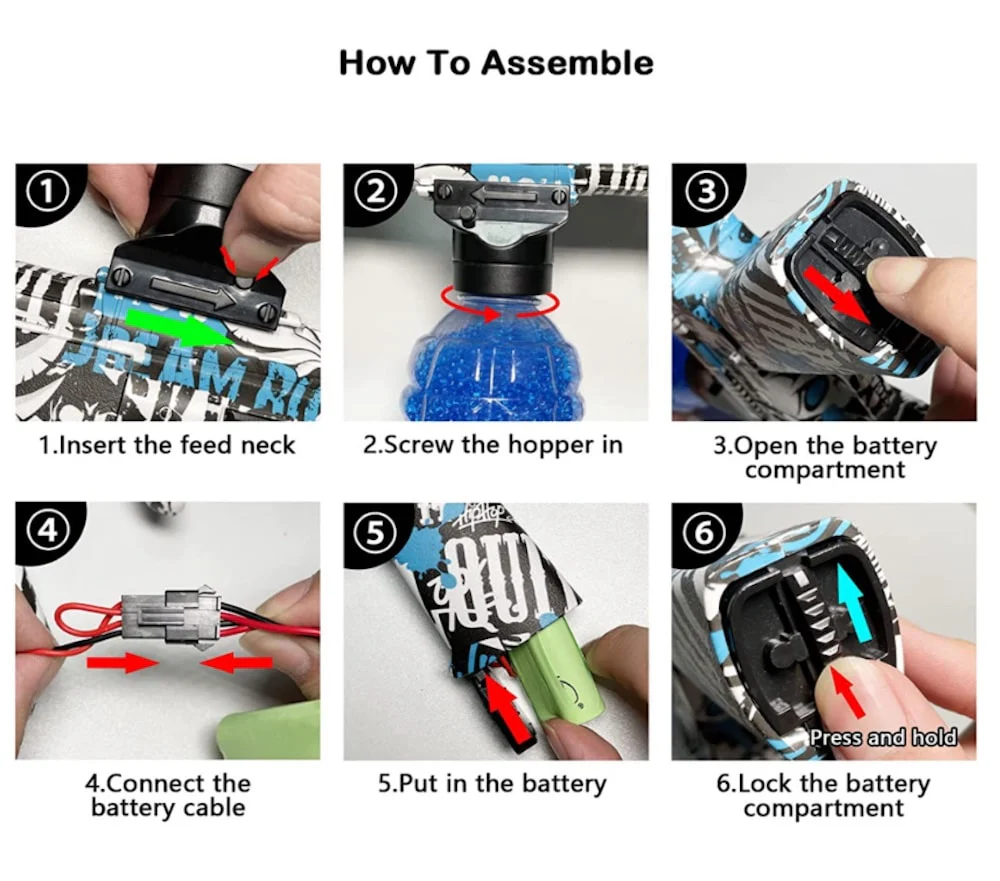 How To Assemble

①

1.Insert the feed neck

②

2.Screw the hopper in

③

3.Open the battery compartment

④

4.Connect the battery cable

⑤

5.Put in the battery

⑥

Press and hold

6.Lock the battery compartment